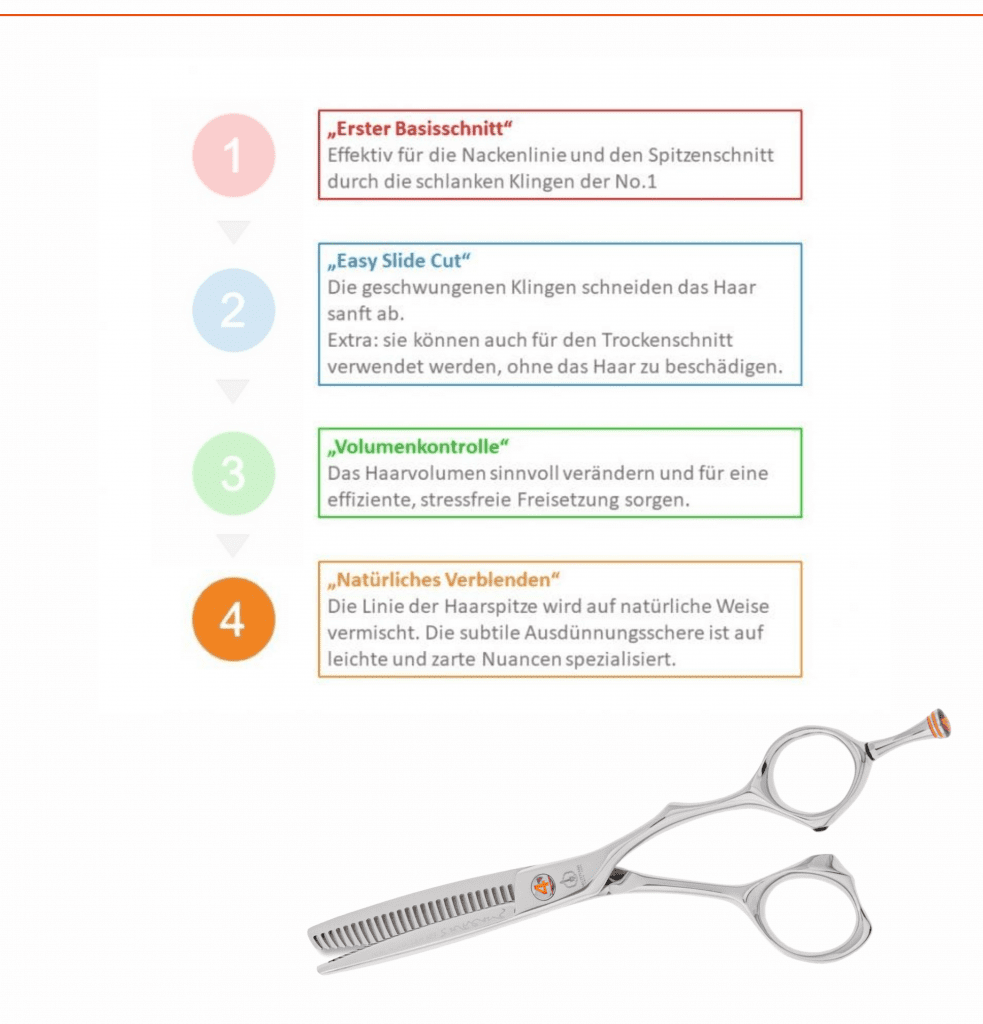 1

„Erster Basisschnitt“
Effektiv für die Nackenlinie und den Spitzenschnitt durch die schlanken Klingen der No.1

2

„Easy Slide Cut“
Die geschwungenen Klingen schneiden das Haar sanft ab.
Extra: sie können auch für den Trockenschnitt verwendet werden, ohne das Haar zu beschädigen.

3

„Volumenkontrolle“
Das Haarvolumen sinnvoll verändern und für eine effiziente, stressfreie Freisetzung sorgen.

4

„Natürliches Verblenden“
Die Linie der Haarspitze wird auf natürliche Weise vermischt. Die subtile Ausdünnungsschere ist auf leichte und zarte Nuancen spezialisiert.

4