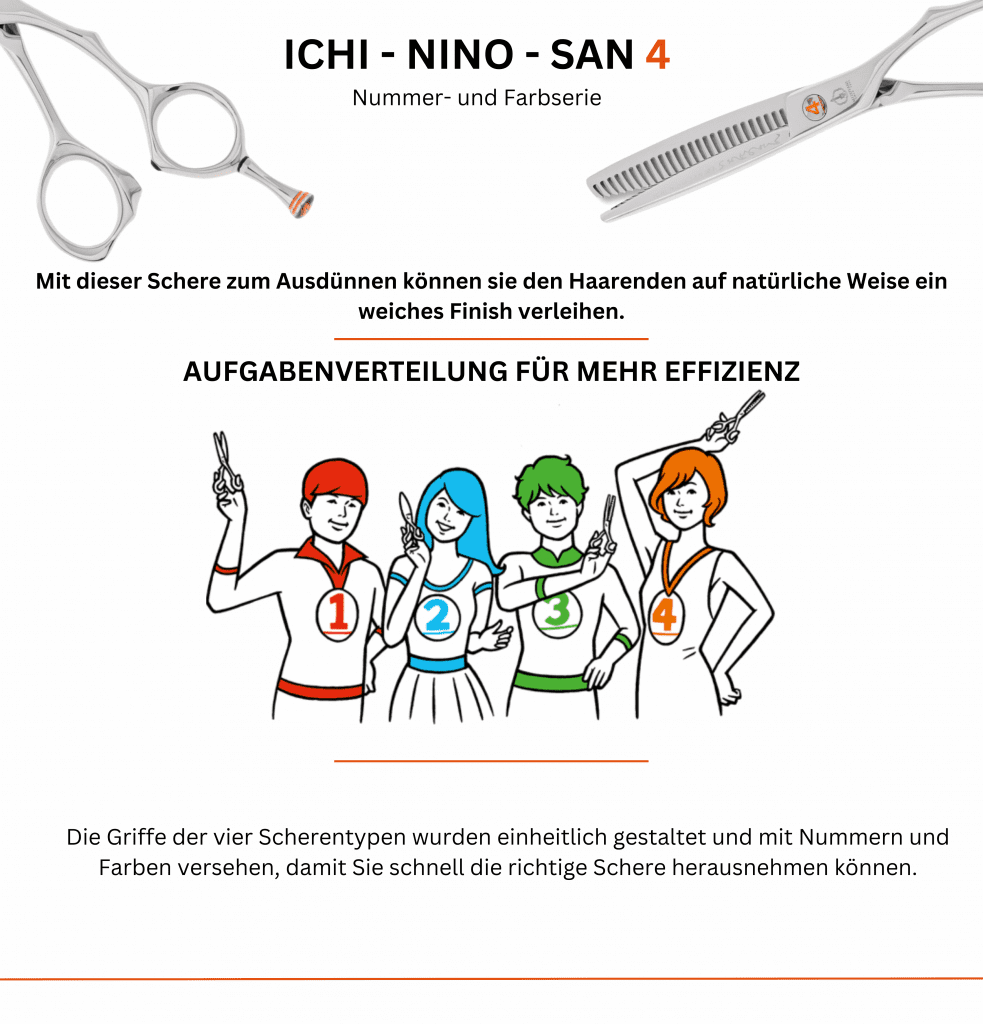 ICHI - NINO - SAN 4

Nummer- und Farbserie

4

Mit dieser Schere zum Ausdünnen können sie den Haarenden auf natürliche Weise ein weiches Finish verleihen.

AUFGABENVERTEILUNG FÜR MEHR EFFIZIENZ

1 2 3 4

Die Griffe der vier Scherentypen wurden einheitlich gestaltet und mit Nummern und Farben versehen, damit Sie schnell die richtige Schere herausnehmen können.